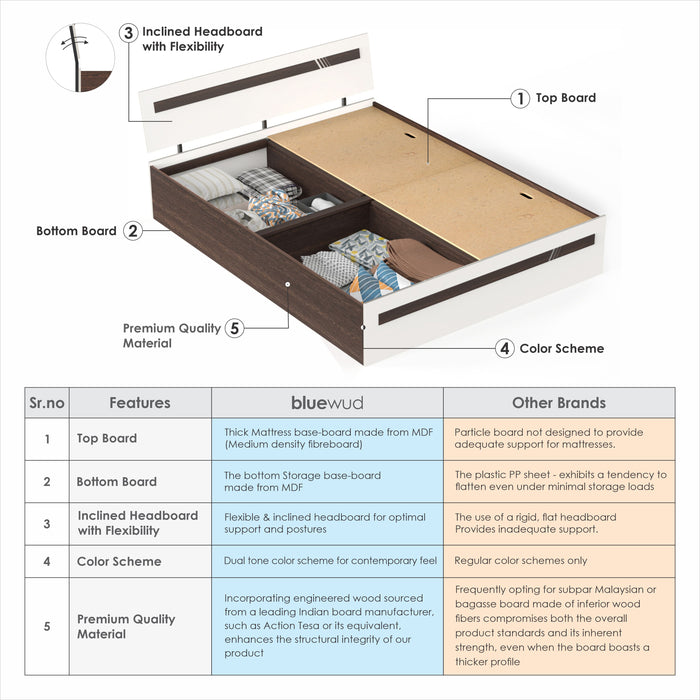 3 Inclined Headboard with Flexibility

1 Top Board

Bottom Board 2

Premium Quality Material 5

4 Color Scheme

| Sr.no | Features | bluewud | Other Brands |
|---|---|---|---|
| 1 | Top Board | Thick Mattress base-board made from MDF (Medium density fibreboard) | Particle board not designed to provide adequate support for mattresses. |
| 2 | Bottom Board | The bottom Storage base-board made from MDF | The plastic PP sheet - exhibits a tendency to flatten even under minimal storage loads |
| 3 | Inclined Headboard with Flexibility | Flexible & inclined headboard for optimal support and postures | The use of a rigid, flat headboard Provides inadequate support. |
| 4 | Color Scheme | Dual tone color scheme for contemporary feel | Regular color schemes only |
| 5 | Premium Quality Material | Incorporating engineered wood sourced from a leading Indian board manufacturer, such as Action Tesa or its equivalent, enhances the structural integrity of our product | Frequently opting for subpar Malaysian or bagasse board made of inferior wood fibers compromises both the overall product standards and its inherent strength, even when the board boasts a thicker profile |